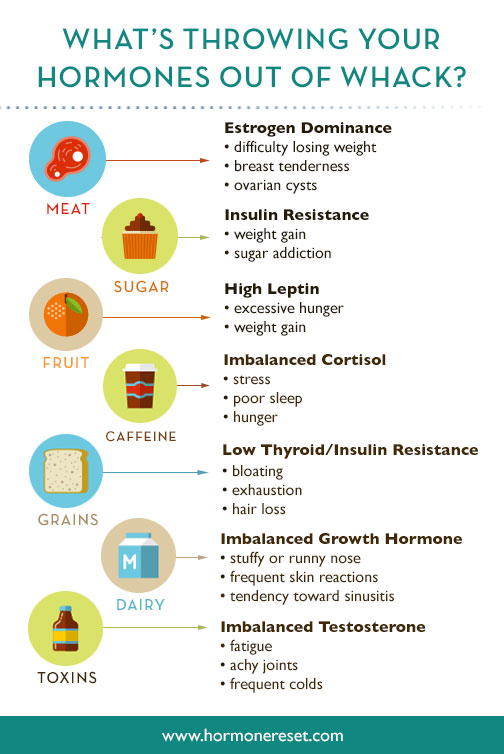 WHAT'S THROWING YOUR HORMONES OUT OF WHACK?

MEAT

Estrogen Dominance
• difficulty losing weight
• breast tenderness
• ovarian cysts

SUGAR

Insulin Resistance
• weight gain
• sugar addiction

FRUIT

High Leptin
• excessive hunger
• weight gain

CAFFEINE

Imbalanced Cortisol
• stress
• poor sleep
• hunger

GRAINS

Low Thyroid/Insulin Resistance
• bloating
• exhaustion
• hair loss

M

DAIRY

Imbalanced Growth Hormone
• stuffy or runny nose
• frequent skin reactions
• tendency toward sinusitis

TOXINS

Imbalanced Testosterone
• fatigue
• achy joints
• frequent colds

www.hormonereset.com